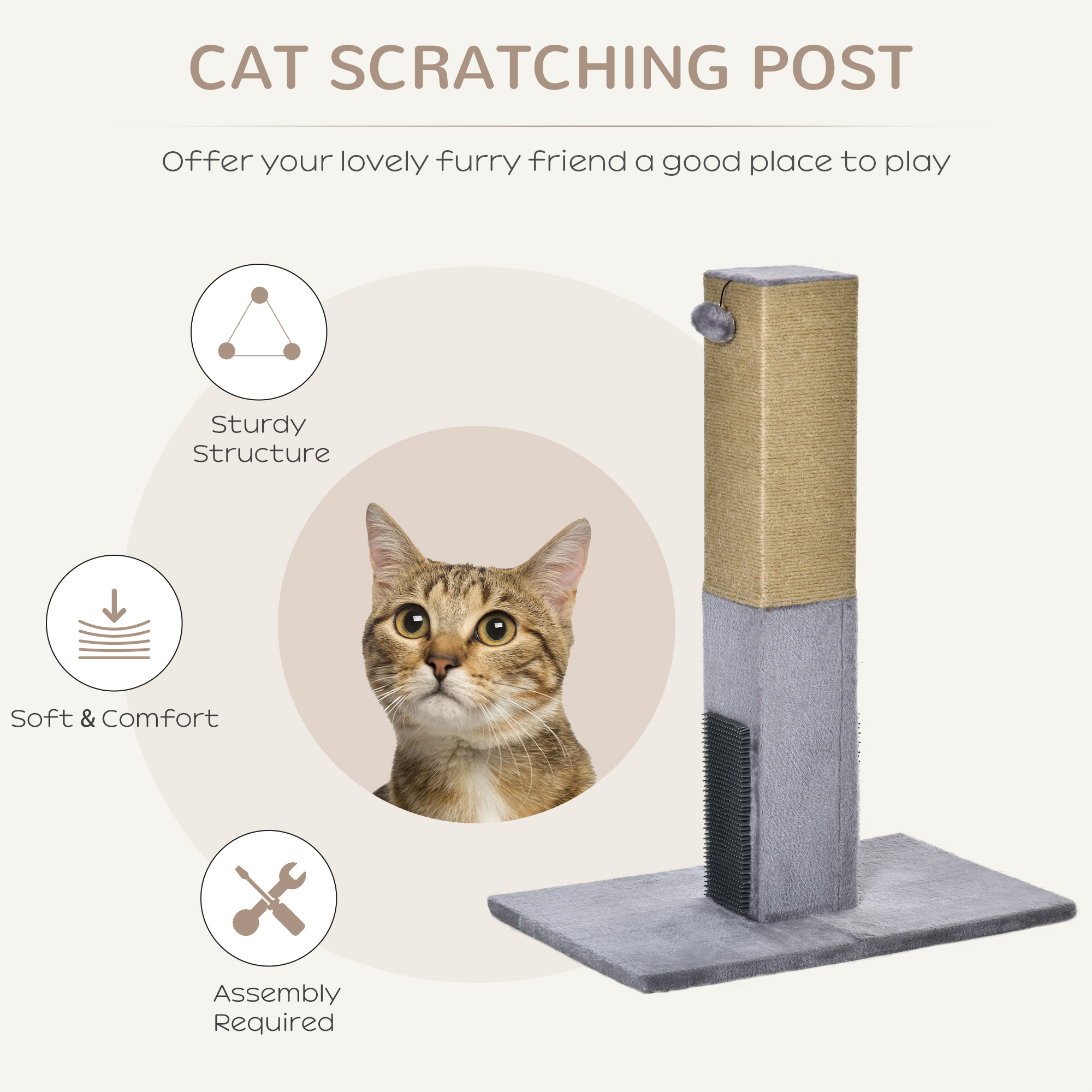 CAT SCRATCHING POST

Offer your lovely furry friend a good place to play

Sturdy Structure

Soft & Comfort

Assembly Required