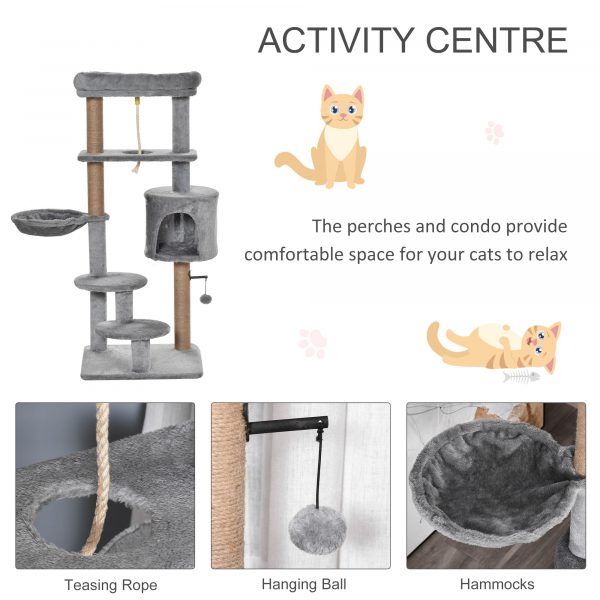 ACTIVITY CENTRE

The perches and condo provide comfortable space for your cats to relax

Teasing Rope

Hanging Ball

Hammocks