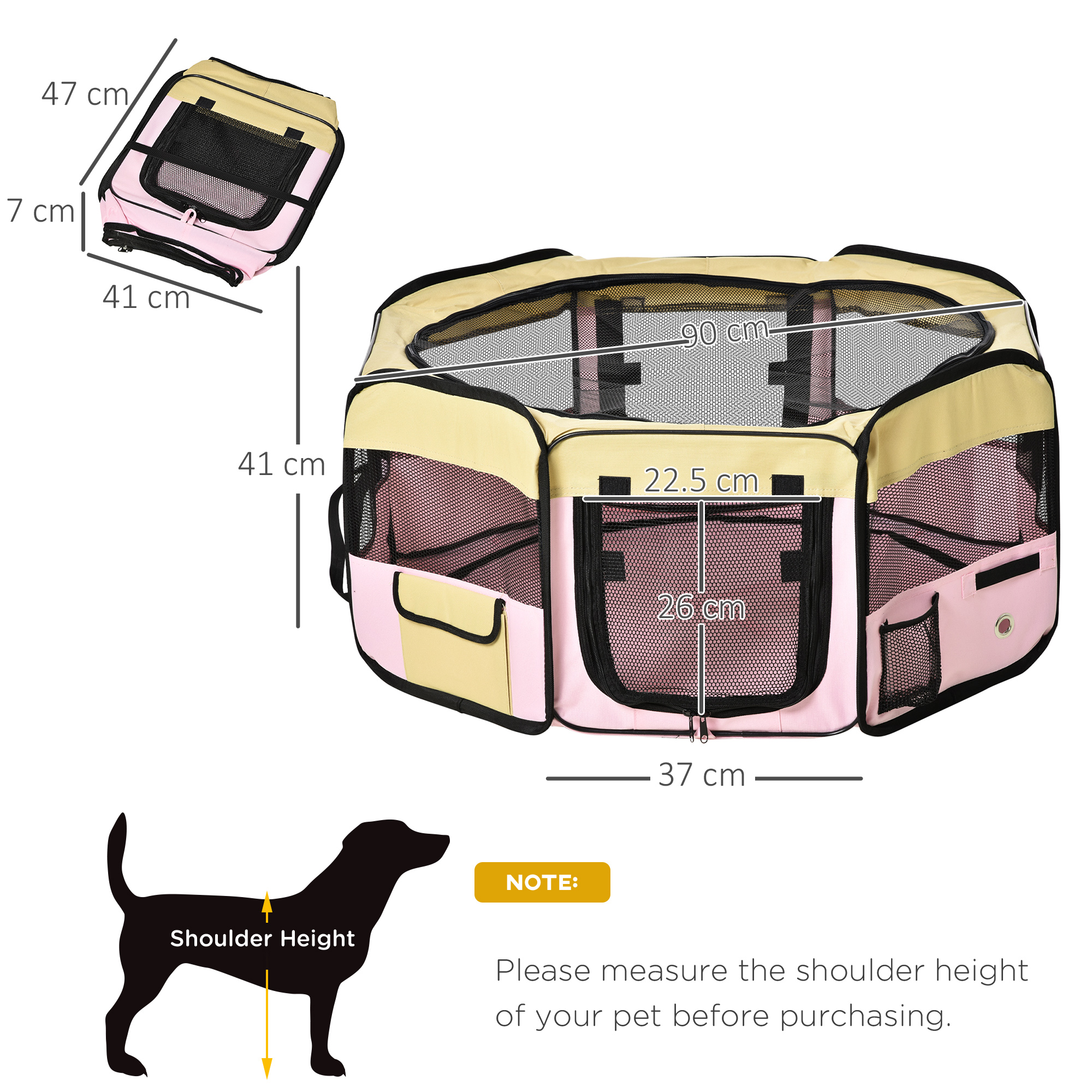 47 cm
7 cm
41 cm
41 cm
90 cm
22.5 cm
26 cm
37 cm
Shoulder Height
NOTE:
Please measure the shoulder height of your pet before purchasing.