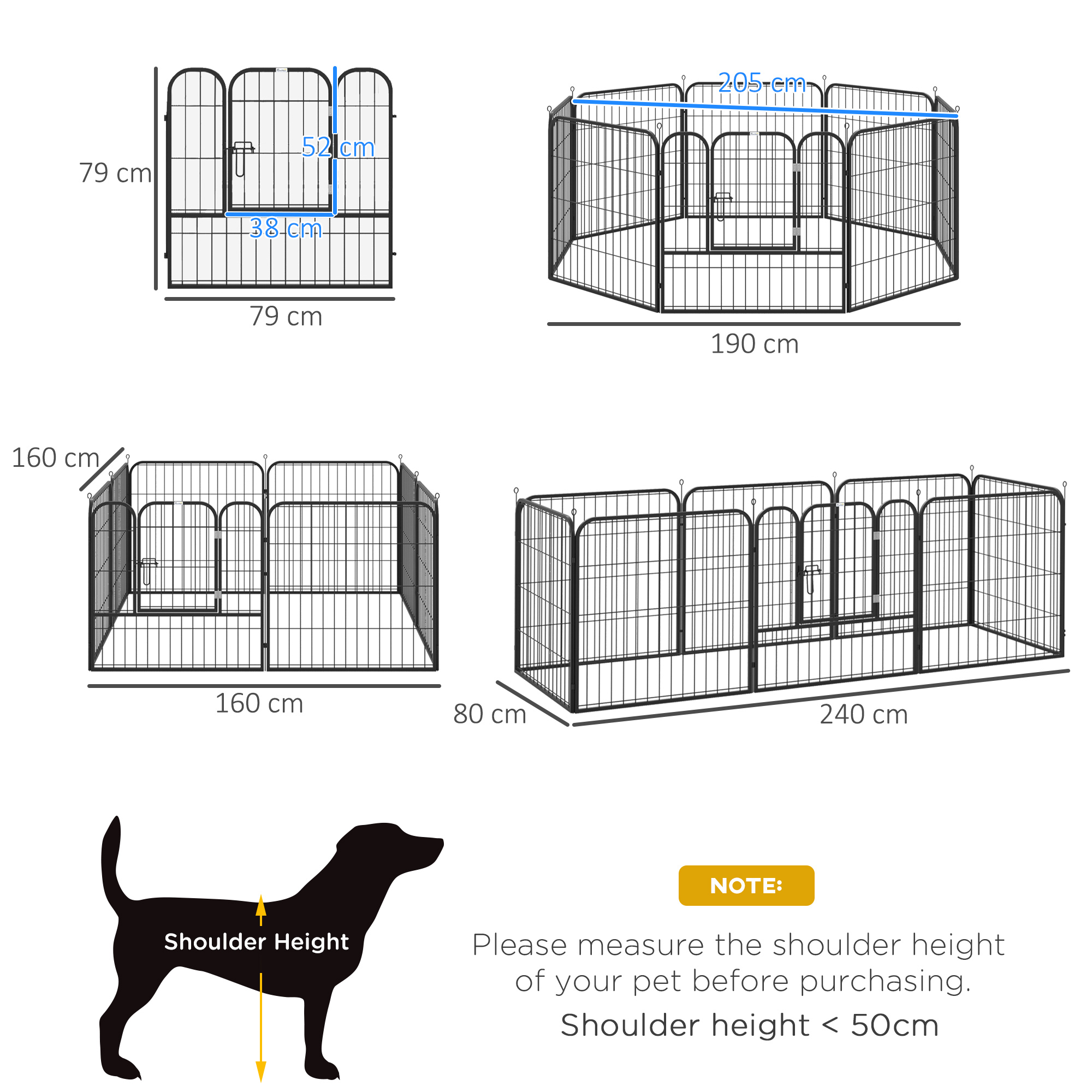 79 cm
52 cm
38 cm
79 cm

205 cm
190 cm

160 cm
160 cm

80 cm
240 cm

Shoulder Height

NOTE:

Please measure the shoulder height of your pet before purchasing.

Shoulder height < 50cm