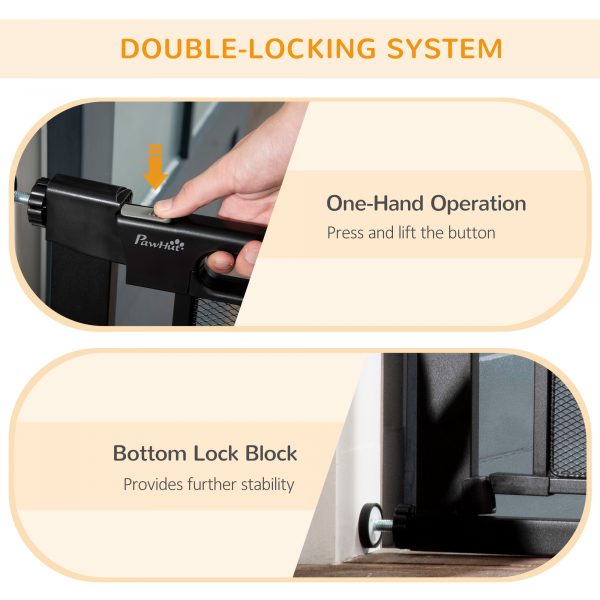 DOUBLE-LOCKING SYSTEM

PawHut

One-Hand Operation
Press and lift the button

Bottom Lock Block
Provides further stability