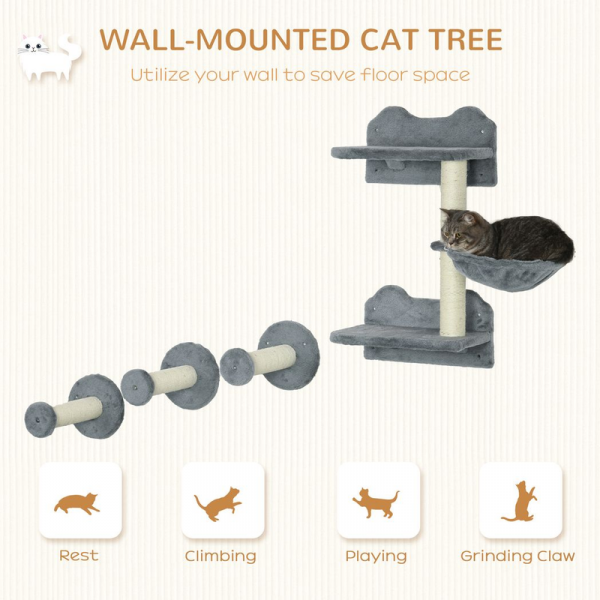 WALL-MOUNTED CAT TREE

Utilize your wall to save floor space

Rest

Climbing

Playing

Grinding Claw