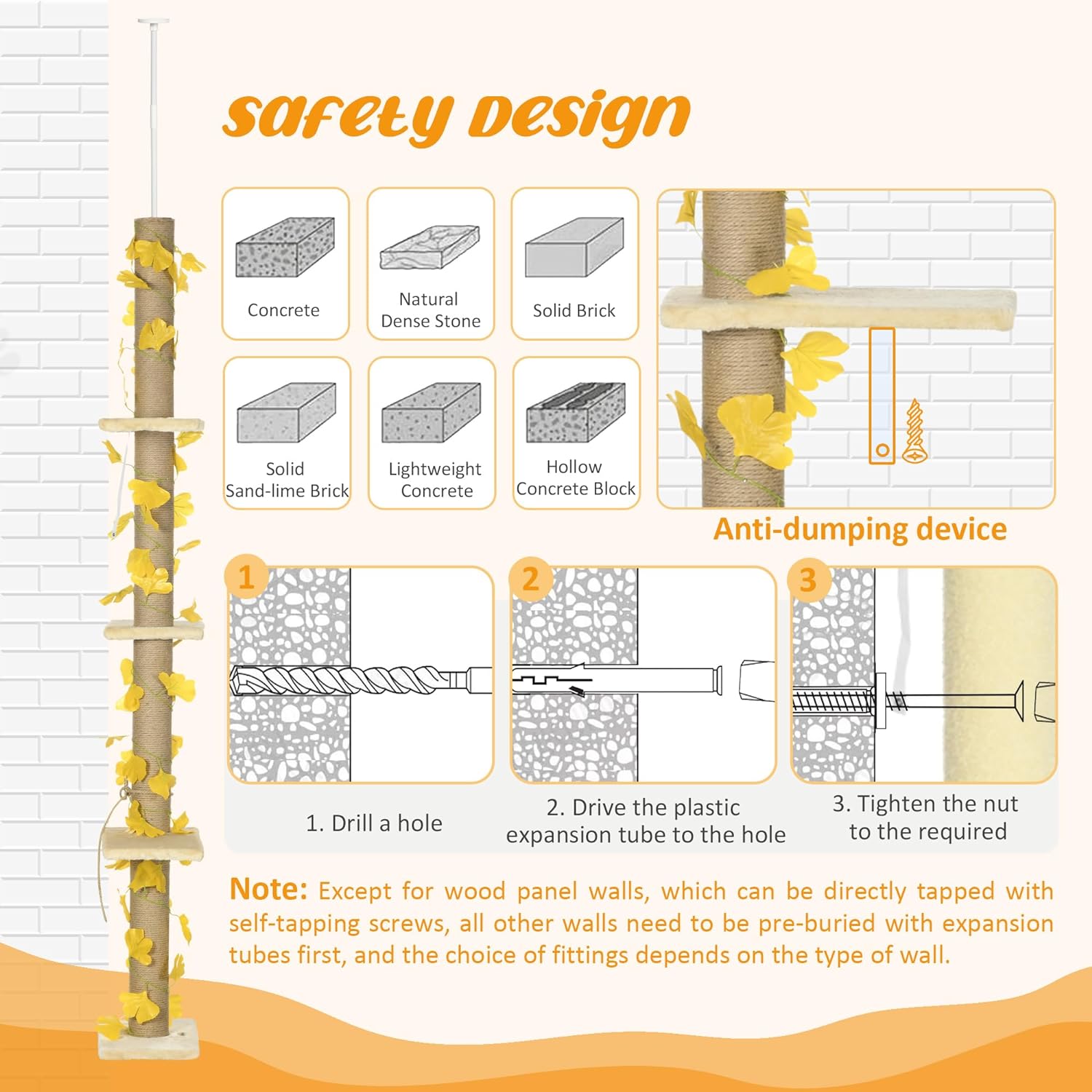 Safety Design

Concrete

Natural Dense Stone

Solid Brick

Solid Sand-lime Brick

Lightweight Concrete

Hollow Concrete Block

Anti-dumping device

1

2

3

1. Drill a hole

2. Drive the plastic expansion tube to the hole

3. Tighten the nut to the required

Note: Except for wood panel walls, which can be directly tapped with self-tapping screws, all other walls need to be pre-buried with expansion tubes first, and the choice of fittings depends on the type of wall.